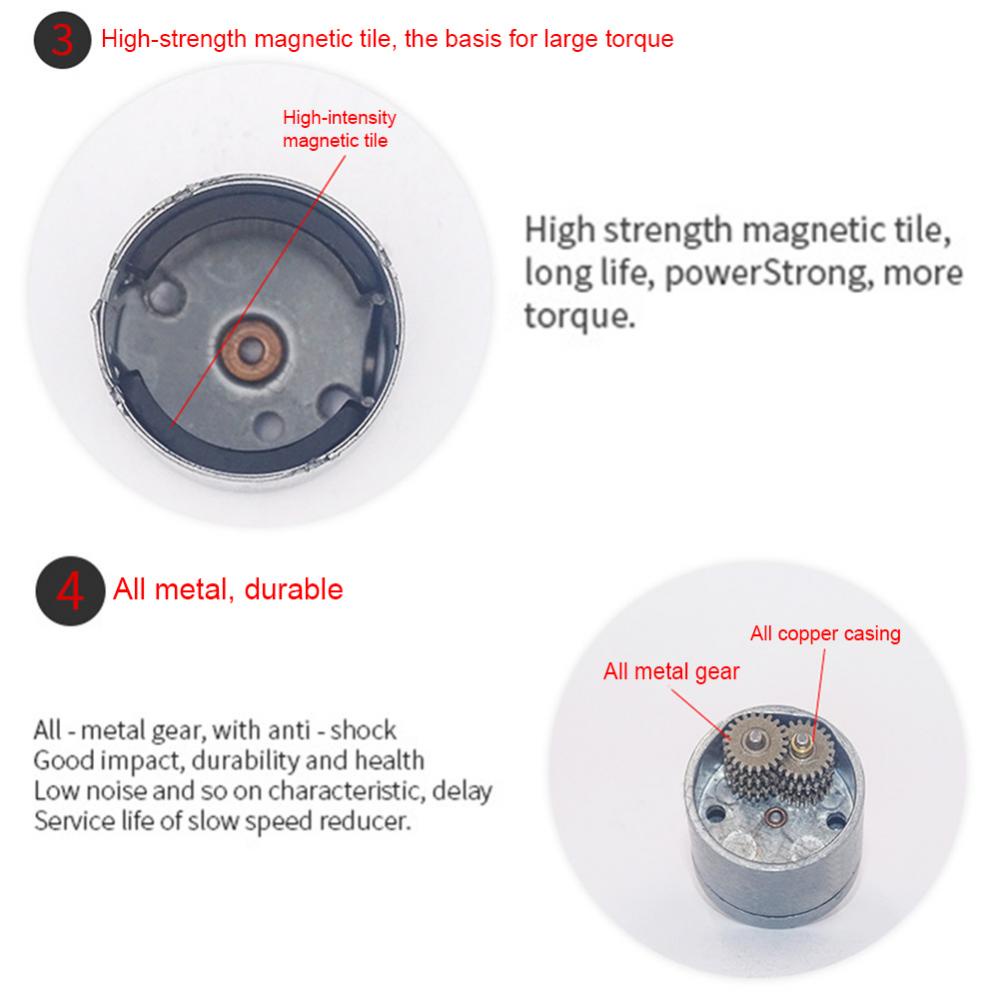 3 High-strength magnetic tile, the basis for large torque

High-intensity magnetic tile

High strength magnetic tile, long life, powerStrong, more torque.

4 All metal, durable

All copper casing

All metal gear

All - metal gear, with anti - shock
Good impact, durability and health
Low noise and so on characteristic, delay
Service life of slow speed reducer.