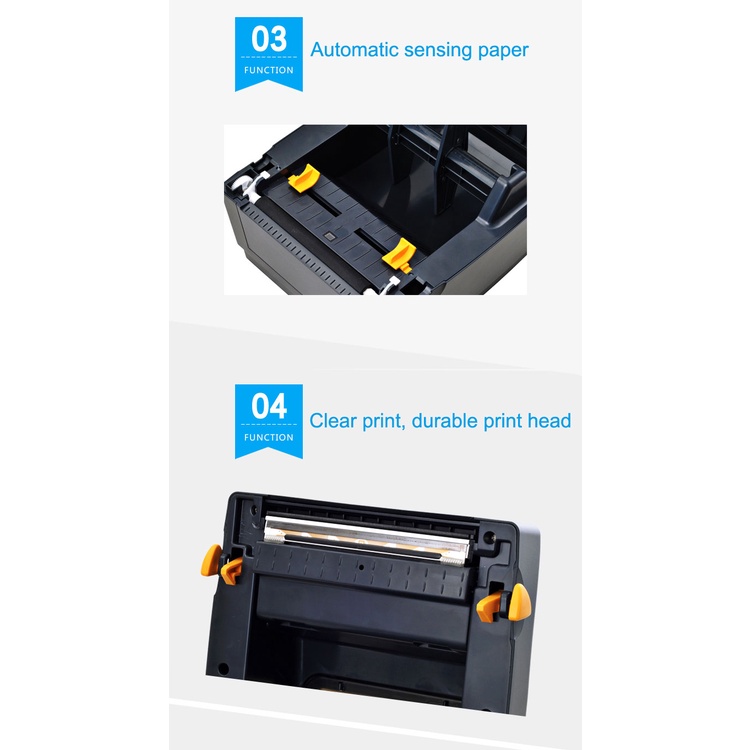 03
FUNCTION
Automatic sensing paper

04
FUNCTION
Clear print, durable print head