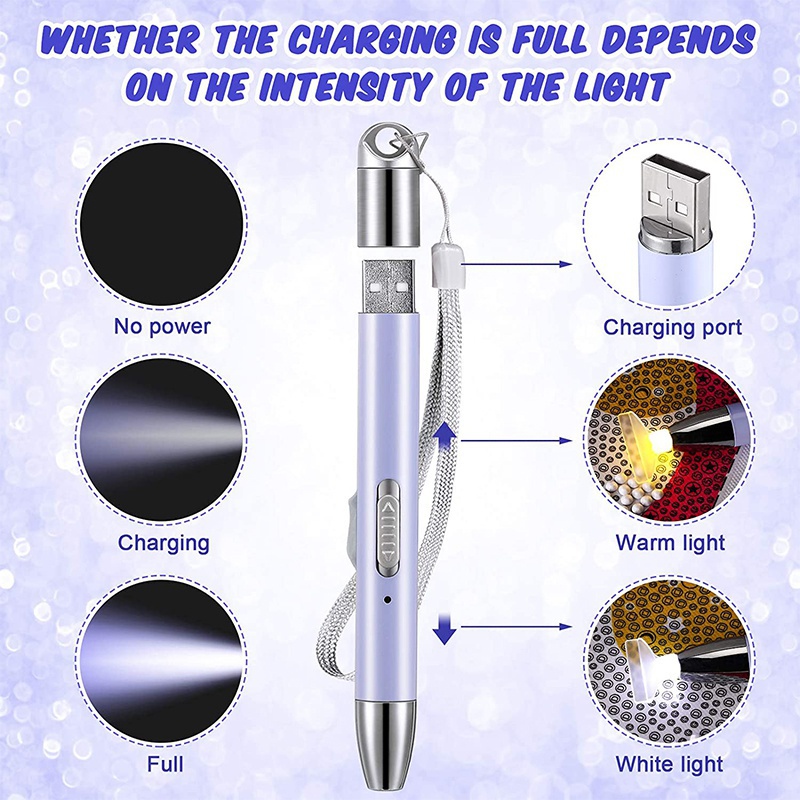 WHETHER THE CHARGING IS FULL DEPENDS ON THE INTENSITY OF THE LIGHT

No power

Charging

Full

Charging port

Warm light

White light