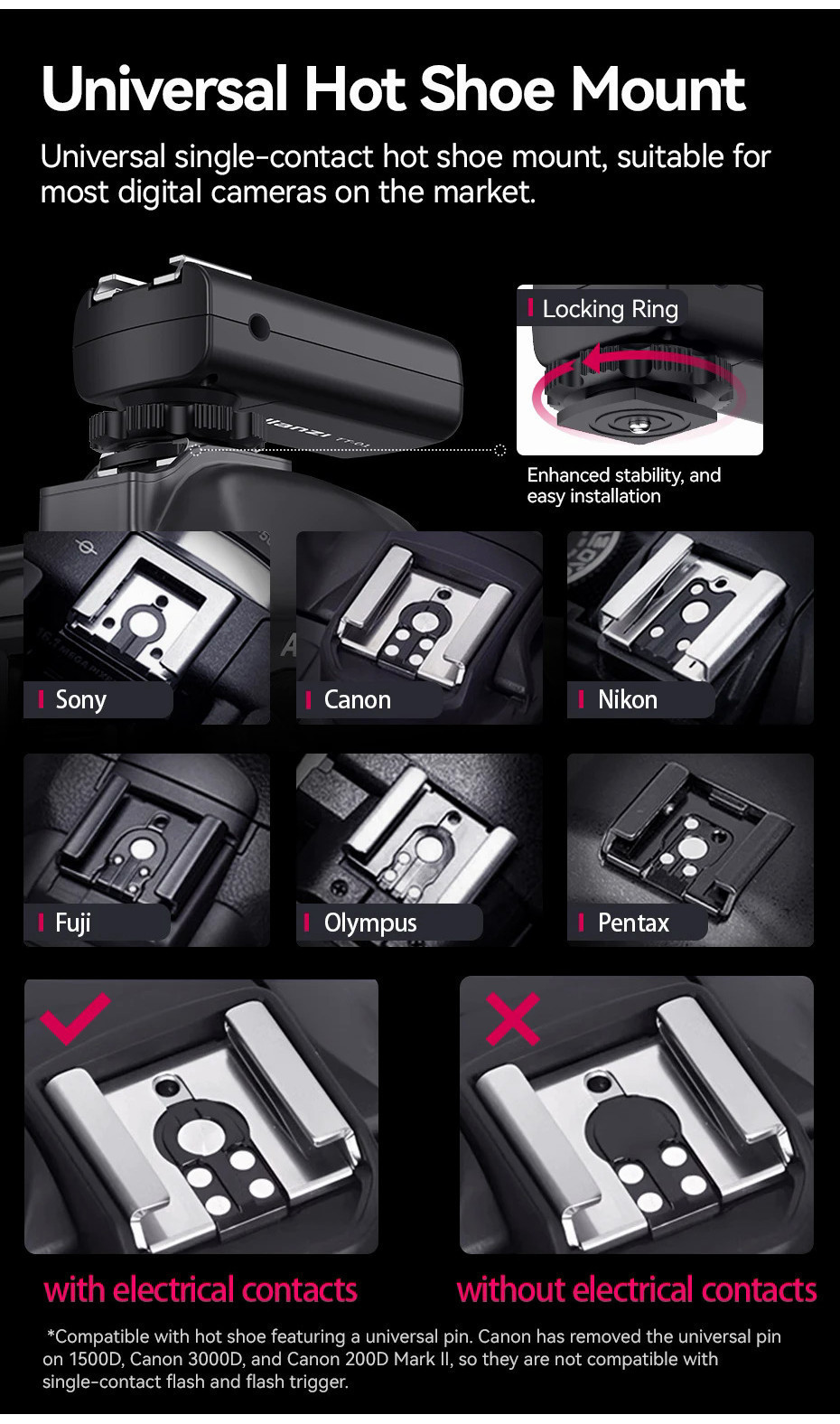 Universal Hot Shoe Mount

Universal single-contact hot shoe mount, suitable for most digital cameras on the market.

Locking Ring

Enhanced stability, and easy installation

Sony

Canon

Nikon

Fuji

Olympus

Pentax

with electrical contacts

without electrical contacts

*Compatible with hot shoe featuring a universal pin. Canon has removed the universal pin on 1500D, Canon 3000D, and Canon 200D Mark II, so they are not compatible with single-contact flash and flash trigger.