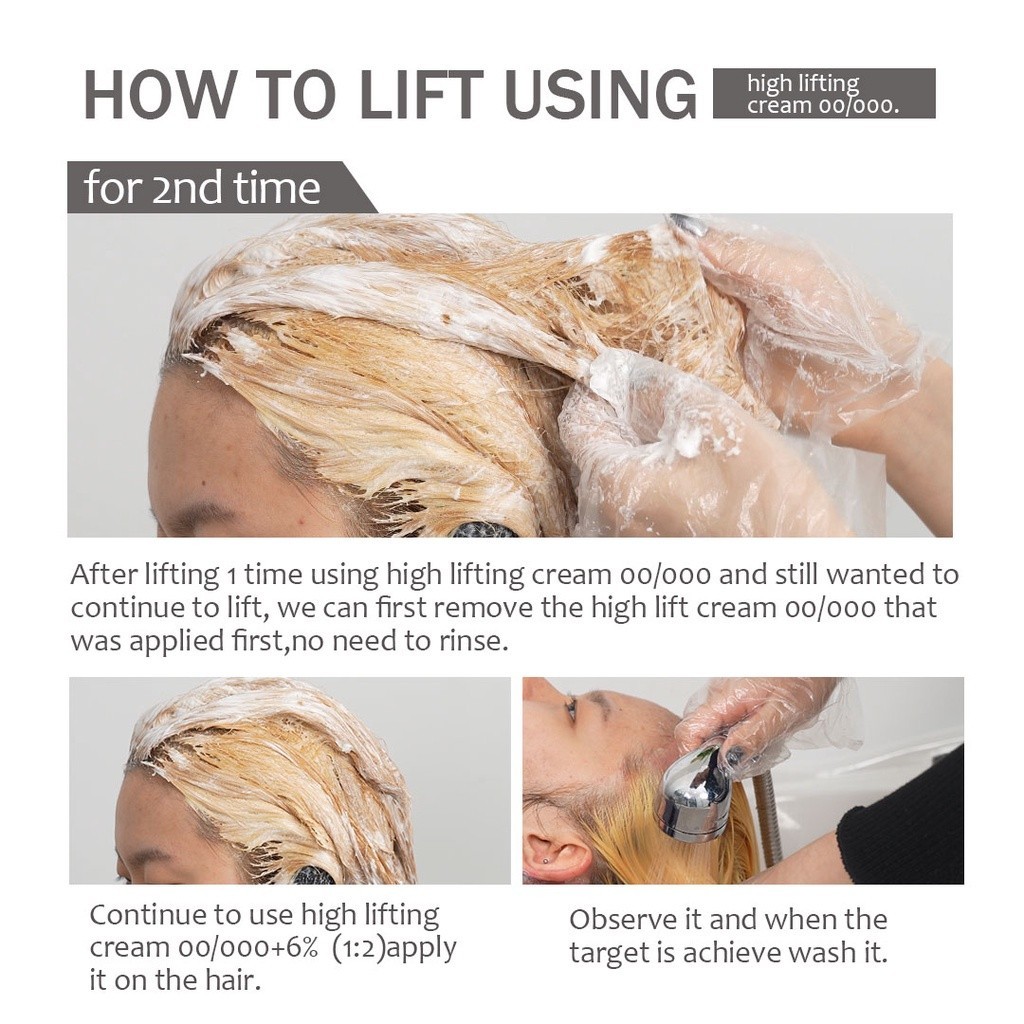 HOW TO LIFT USING high lifting cream 00/000.

for 2nd time

After lifting 1 time using high lifting cream 00/000 and still wanted to continue to lift, we can first remove the high lift cream 00/000 that was applied first,no need to rinse.

Continue to use high lifting cream 00/000+6% (1:2)apply it on the hair.

Observe it and when the target is achieve wash it.