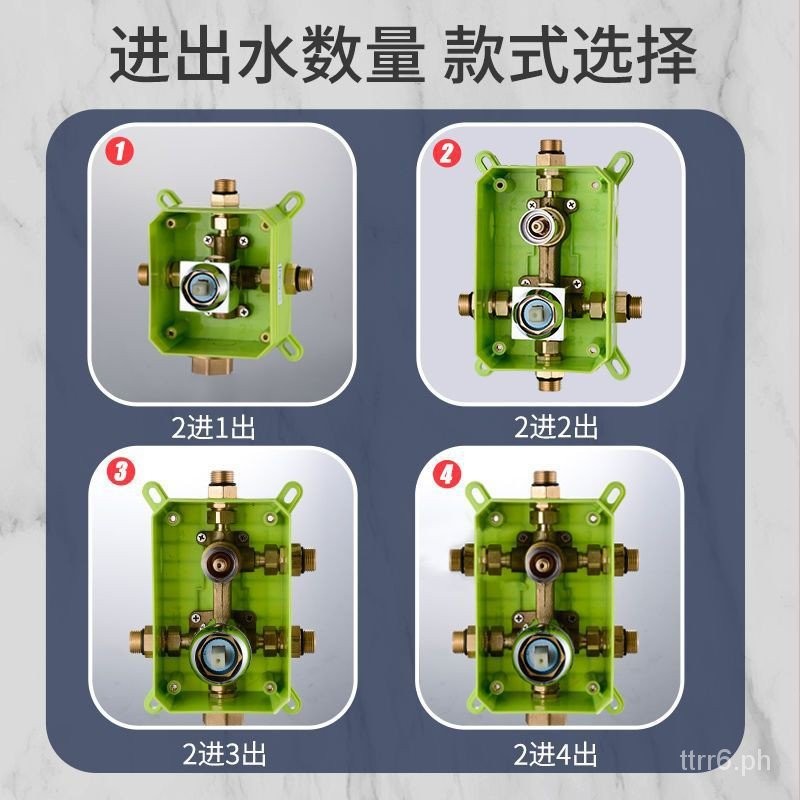 进出水数量 款式选择

1

2进1出

2

2进2出

3

2进3出

4

2进4出

ttrr6.ph