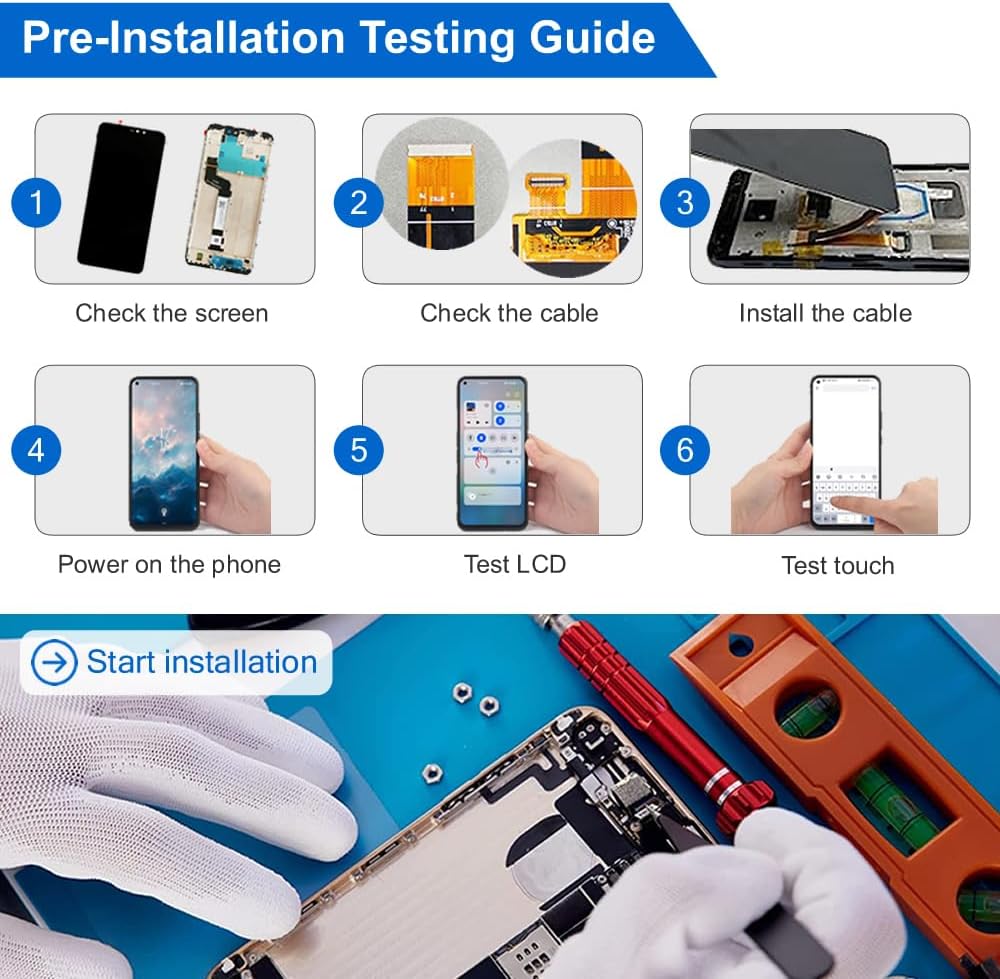 Pre-Installation Testing Guide

1
Check the screen

2
Check the cable

3
Install the cable

4
Power on the phone

5
Test LCD

6
Test touch

Start installation