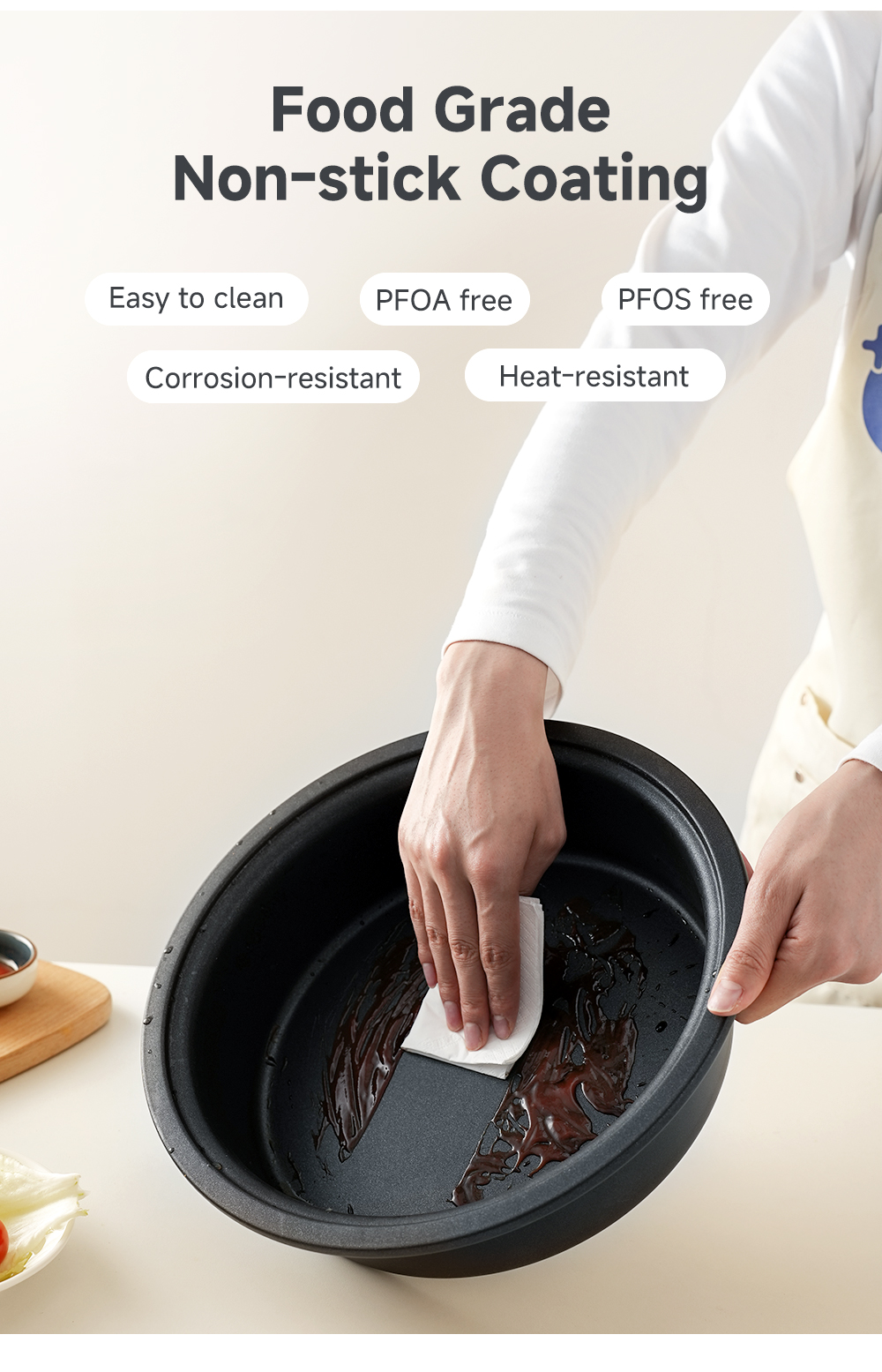 Food Grade
Non-stick Coating

Easy to clean

PFOA free

PFOS free

Corrosion-resistant

Heat-resistant