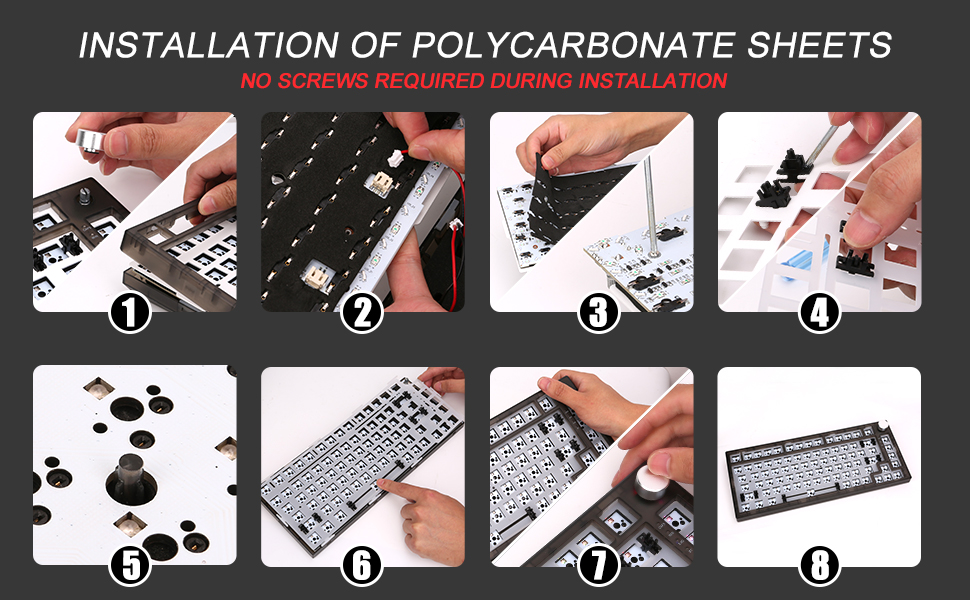 INSTALLATION OF POLYCARBONATE SHEETS

NO SCREWS REQUIRED DURING INSTALLATION

1

2

3

4

5

6

7

8