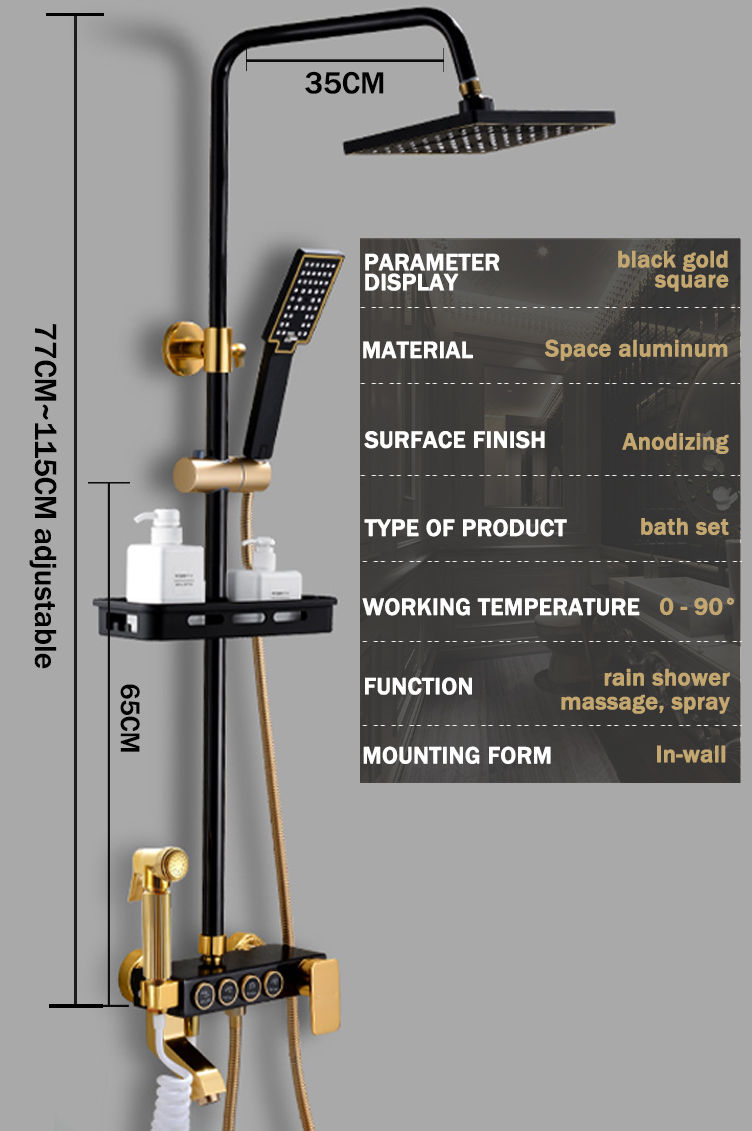 35CM

77CM~115CM adjustable

65CM

| PARAMETER DISPLAY | black gold square |
|---|---|
| MATERIAL | Space aluminum |
| SURFACE FINISH | Anodizing |
| TYPE OF PRODUCT | bath set |
| WORKING TEMPERATURE | 0 - 90° |
| FUNCTION | rain shower massage, spray |
| MOUNTING FORM | In-wall |