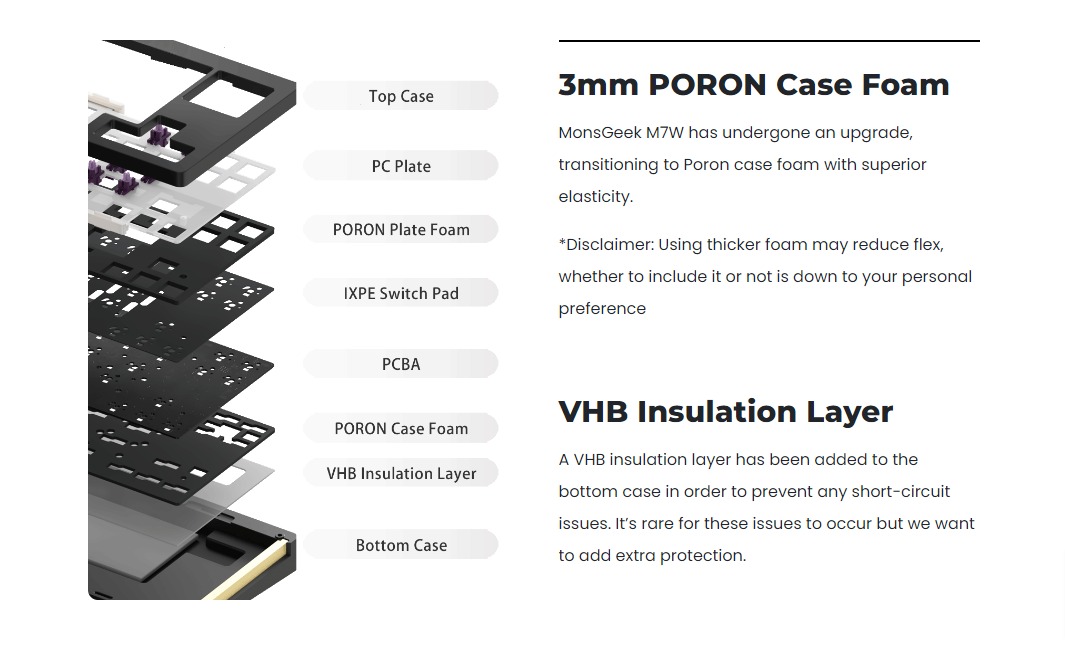 Top Case

PC Plate

PORON Plate Foam

IXPE Switch Pad

PCBA

PORON Case Foam

VHB Insulation Layer

Bottom Case

3mm PORON Case Foam

MonsGeek M7W has undergone an upgrade, transitioning to Poron case foam with superior elasticity.

*Disclaimer: Using thicker foam may reduce flex, whether to include it or not is down to your personal preference

VHB Insulation Layer

A VHB insulation layer has been added to the bottom case in order to prevent any short-circuit issues. It's rare for these issues to occur but we want to add extra protection.