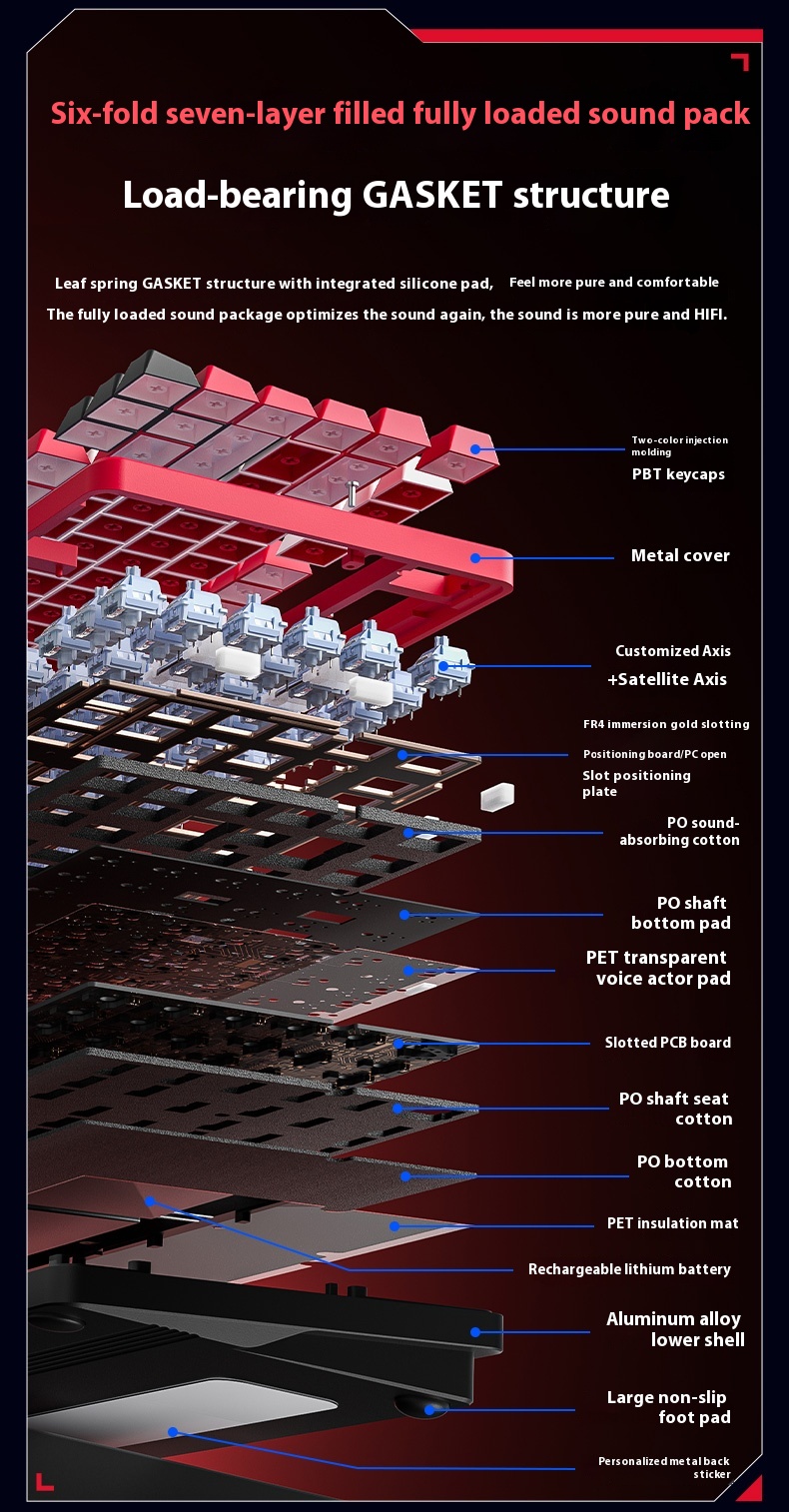 Six-fold seven-layer filled fully loaded sound pack

Load-bearing GASKET structure

Leaf spring GASKET structure with integrated silicone pad, Feel more pure and comfortable

The fully loaded sound package optimizes the sound again, the sound is more pure and HIFI.

Two-color injection molding

PBT keycaps

Metal cover

Customized Axis

+Satellite Axis

FR4 immersion gold slotting

Positioning board/PC open

Slot positioning plate

PO sound-absorbing cotton

PO shaft bottom pad

PET transparent voice actor pad

Slotted PCB board

PO shaft seat cotton

PO bottom cotton

PET insulation mat

Rechargeable lithium battery

Aluminum alloy lower shell

Large non-slip foot pad

Personalized metal back sticker