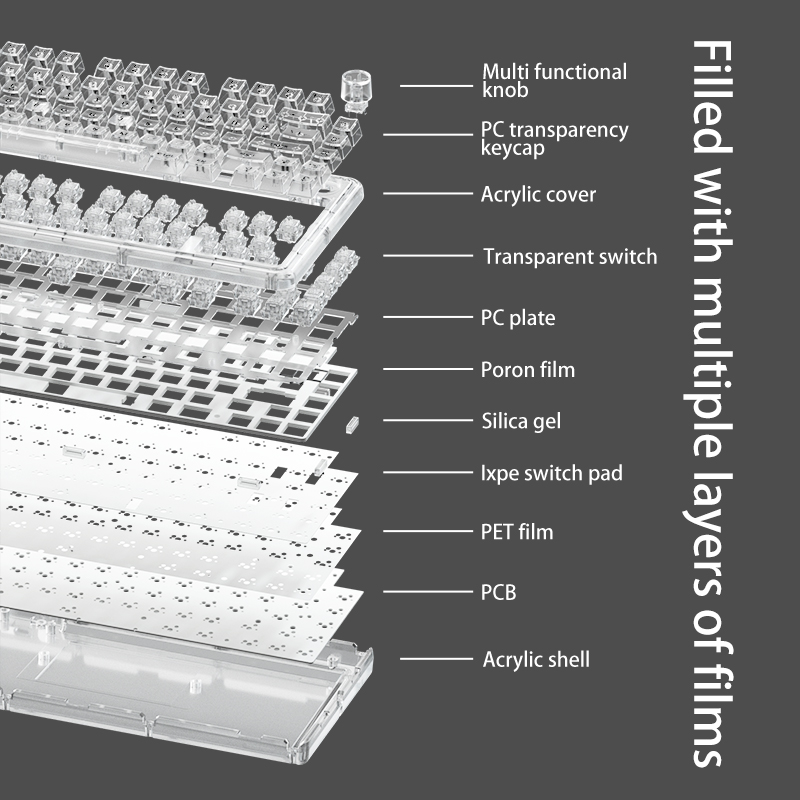 Multi functional knob

PC transparency keycap

Acrylic cover

Transparent switch

PC plate

Poron film

Silica gel

Ixpe switch pad

PET film

PCB

Acrylic shell

Filled with multiple layers of films