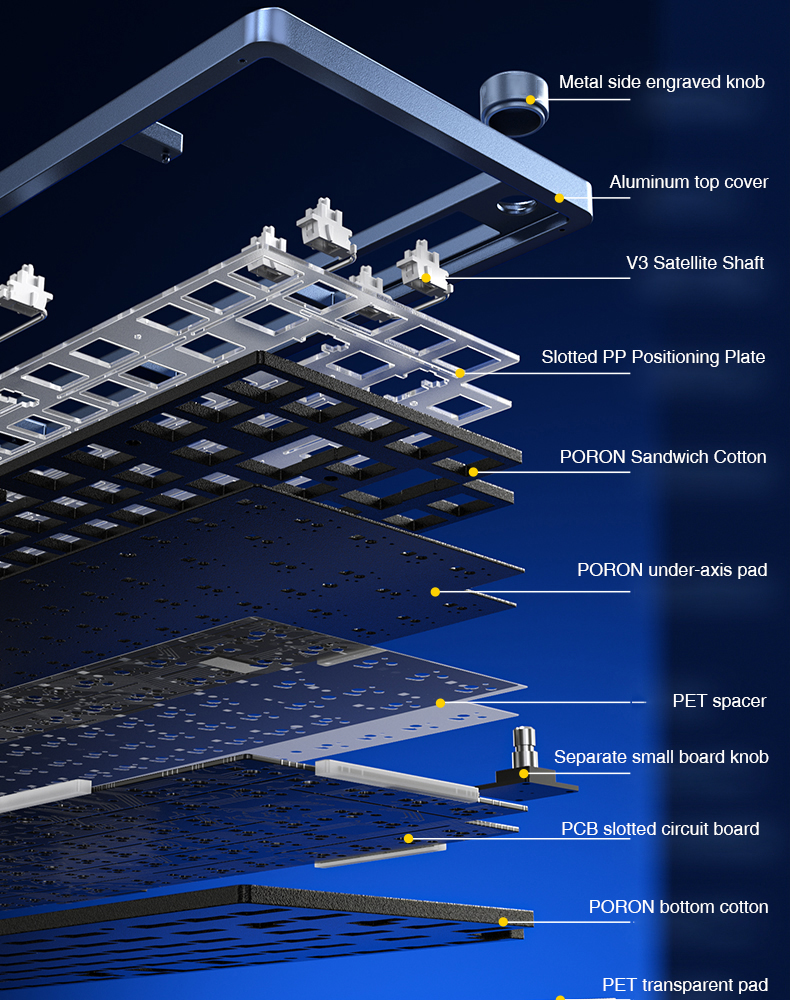 Metal side engraved knob

Aluminum top cover

V3 Satellite Shaft

Slotted PP Positioning Plate

PORON Sandwich Cotton

PORON under-axis pad

PET spacer

Separate small board knob

PCB slotted circuit board

PORON bottom cotton

PET transparent pad