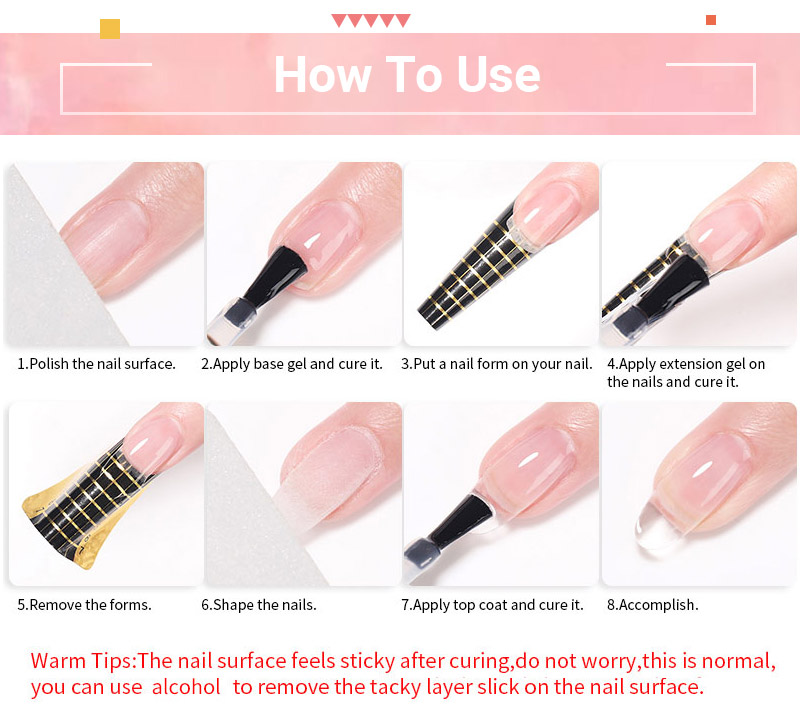 How To Use

1.Polish the nail surface.

2.Apply base gel and cure it.

3.Put a nail form on your nail.

4.Apply extension gel on the nails and cure it.

5.Remove the forms.

6.Shape the nails.

7.Apply top coat and cure it.

8.Accomplish.

Warm Tips:The nail surface feels sticky after curing,do not worry,this is normal, you can use alcohol to remove the tacky layer slick on the nail surface.