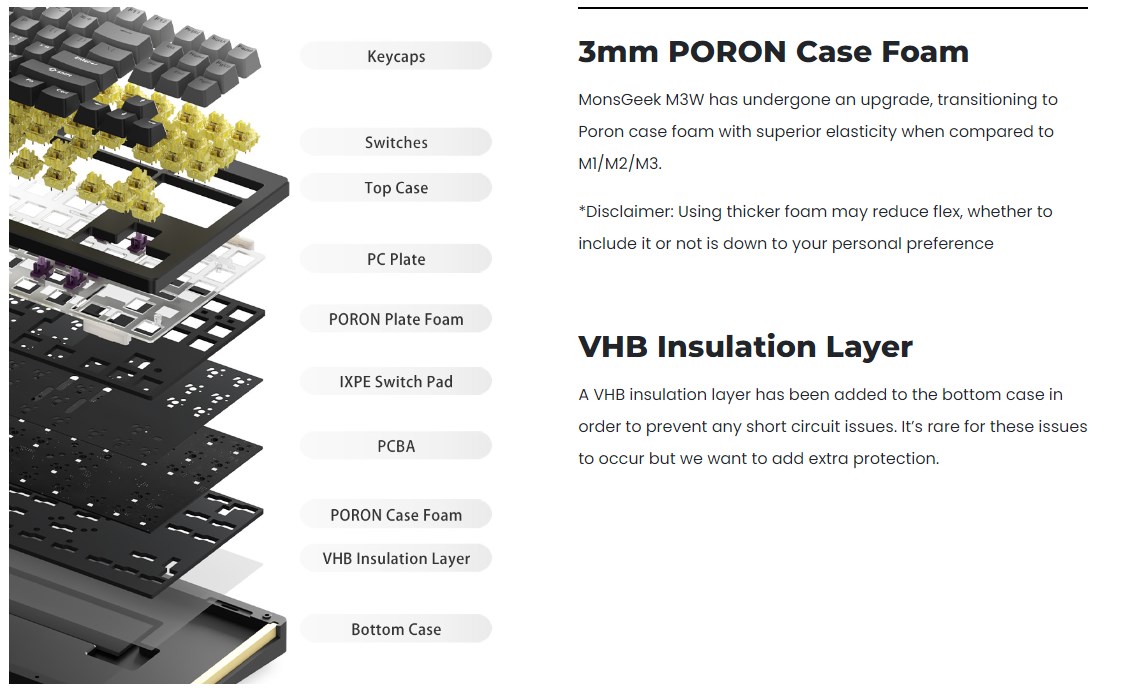 Keycaps

Switches

Top Case

PC Plate

PORON Plate Foam

IXPE Switch Pad

PCBA

PORON Case Foam

VHB Insulation Layer

Bottom Case

3mm PORON Case Foam

MonsGeek M3W has undergone an upgrade, transitioning to Poron case foam with superior elasticity when compared to M1/M2/M3.

*Disclaimer: Using thicker foam may reduce flex, whether to include it or not is down to your personal preference

VHB Insulation Layer

A VHB insulation layer has been added to the bottom case in order to prevent any short circuit issues. It's rare for these issues to occur but we want to add extra protection.