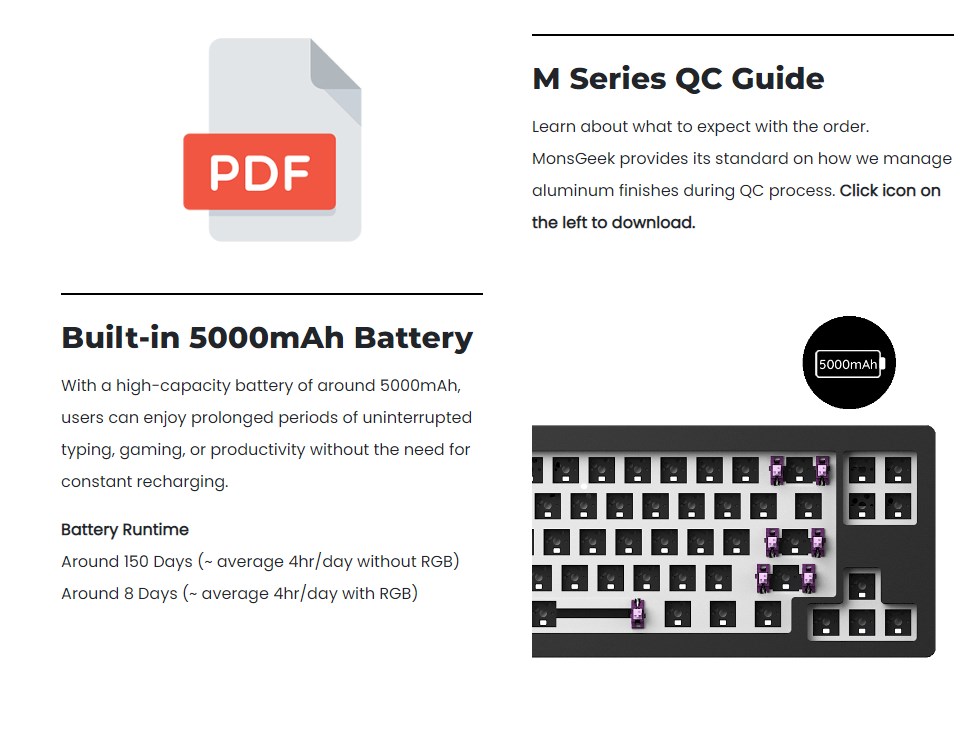 PDF

M Series QC Guide

Learn about what to expect with the order. MonsGeek provides its standard on how we manage aluminum finishes during QC process. Click icon on the left to download.

Built-in 5000mAh Battery

With a high-capacity battery of around 5000mAh, users can enjoy prolonged periods of uninterrupted typing, gaming, or productivity without the need for constant recharging.

Battery Runtime
Around 150 Days (~ average 4hr/day without RGB)
Around 8 Days (~ average 4hr/day with RGB)

5000mAh